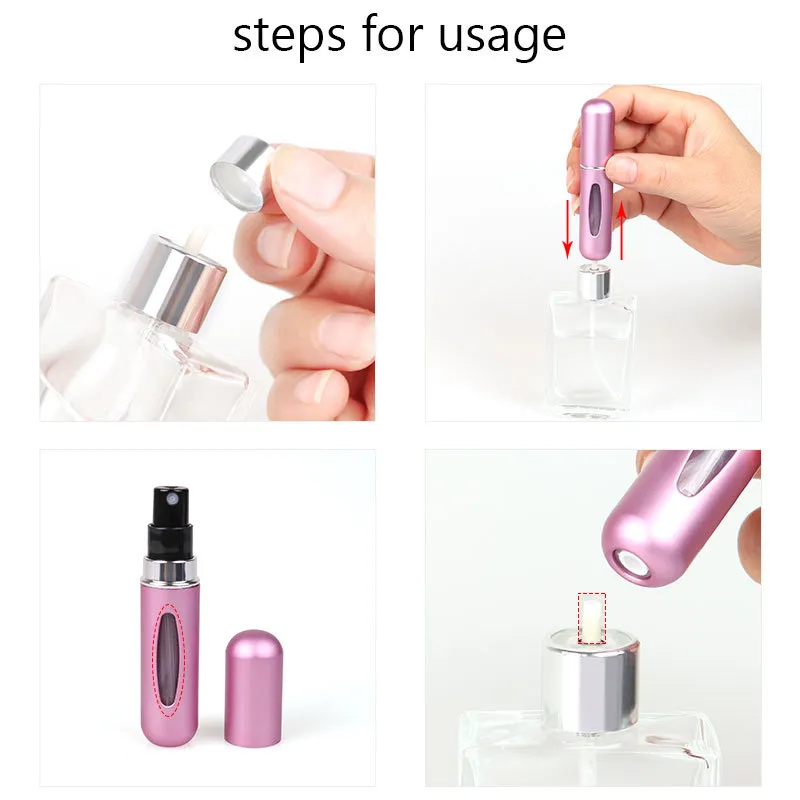 steps for usage